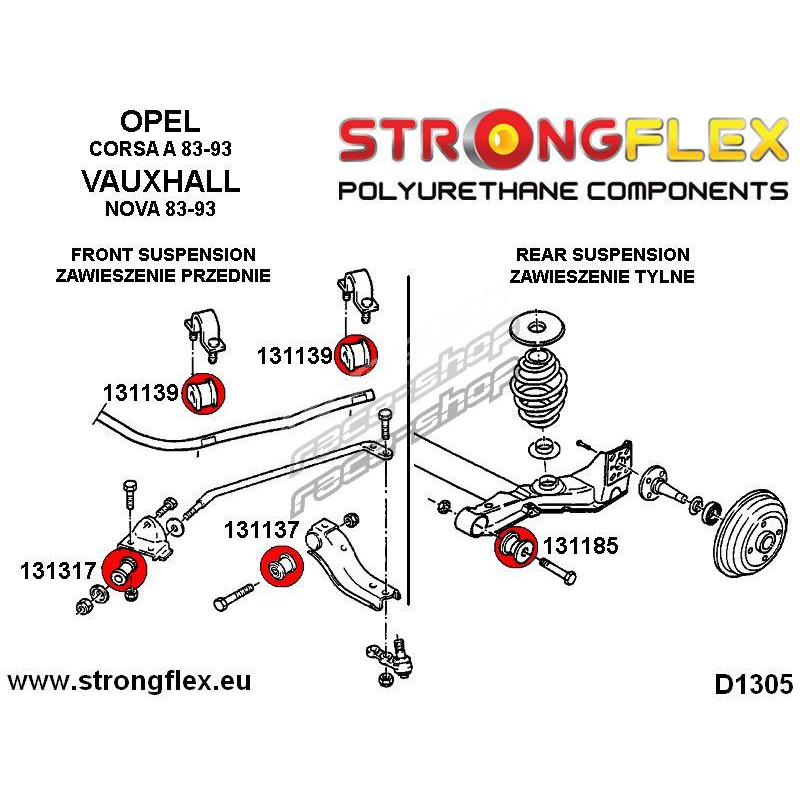 OPEL
CORSA A 83-93
VAUXHALL
NOVA 83-93

STRONGFLEX
POLYURETHANE COMPONENTS

FRONT SUSPENSION
ZAWIESZENIE PRZEDNIE

REAR SUSPENSION
ZAWIESZENIE TYLNE

131139
131139
131137
131317
131185

racershop
racershop

www.strongflex.eu

D1305