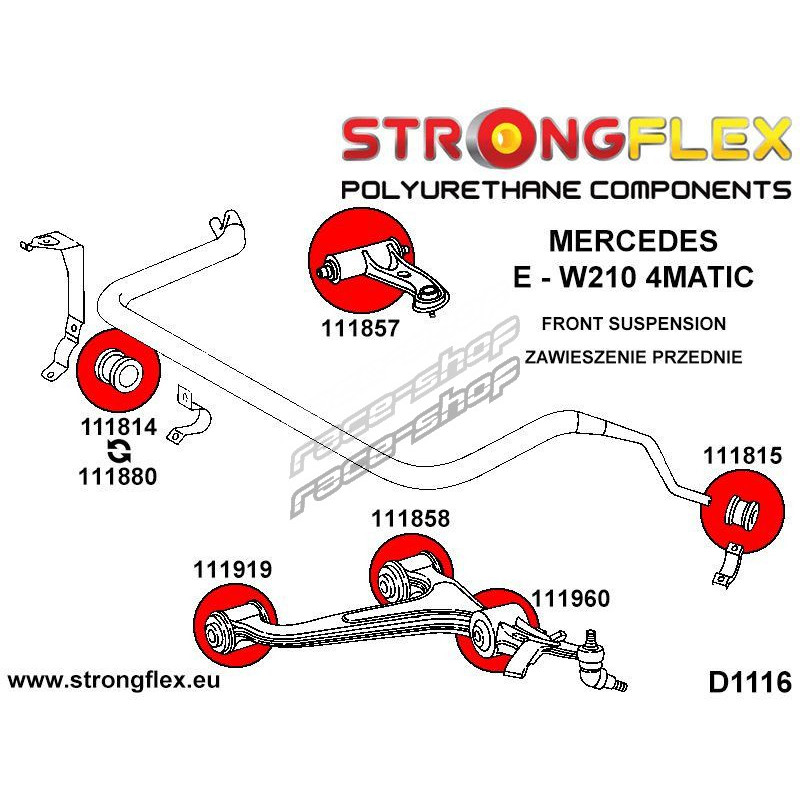 STRONGFLEX
POLYURETHANE COMPONENTS

MERCEDES
E - W210 4MATIC

FRONT SUSPENSION
ZAWIESZENIE PRZEDNIE

111857

111814
111880

race-shop
race-shop

111815

111858

111919

111960

www.strongflex.eu

D1116