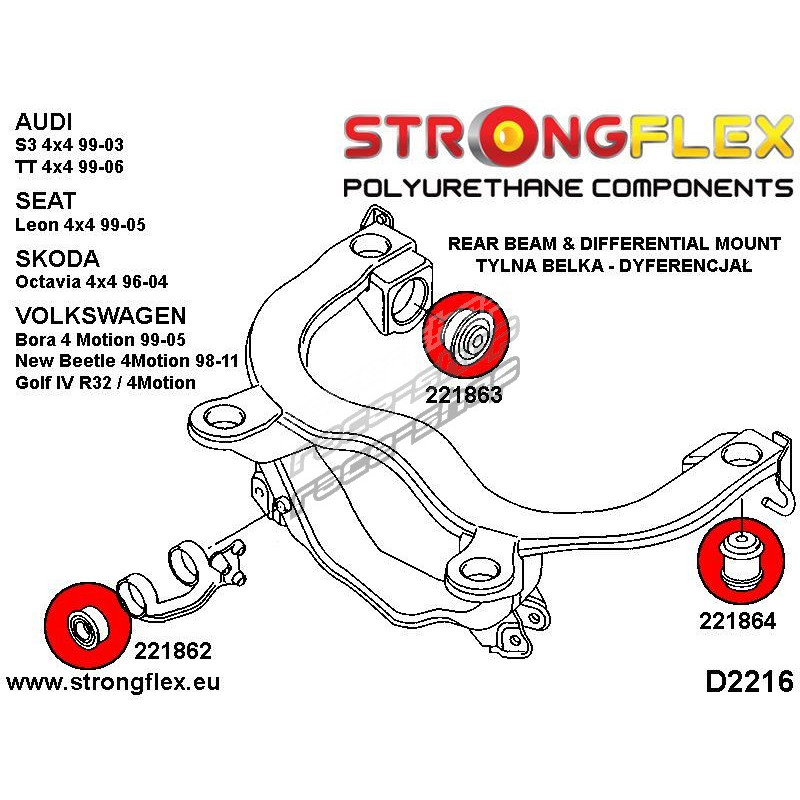 AUDI
S3 4x4 99-03
TT 4x4 99-06

SEAT
Leon 4x4 99-05

SKODA
Octavia 4x4 96-04

VOLKSWAGEN
Bora 4 Motion 99-05
New Beetle 4Motion 98-11
Golf IV R32 / 4Motion

STRONGFLEX
POLYURETHANE COMPONENTS

REAR BEAM & DIFFERENTIAL MOUNT
TYLNA BELKA - DYFERENCJAŁ

221863

221864

221862

www.strongflex.eu

D2216