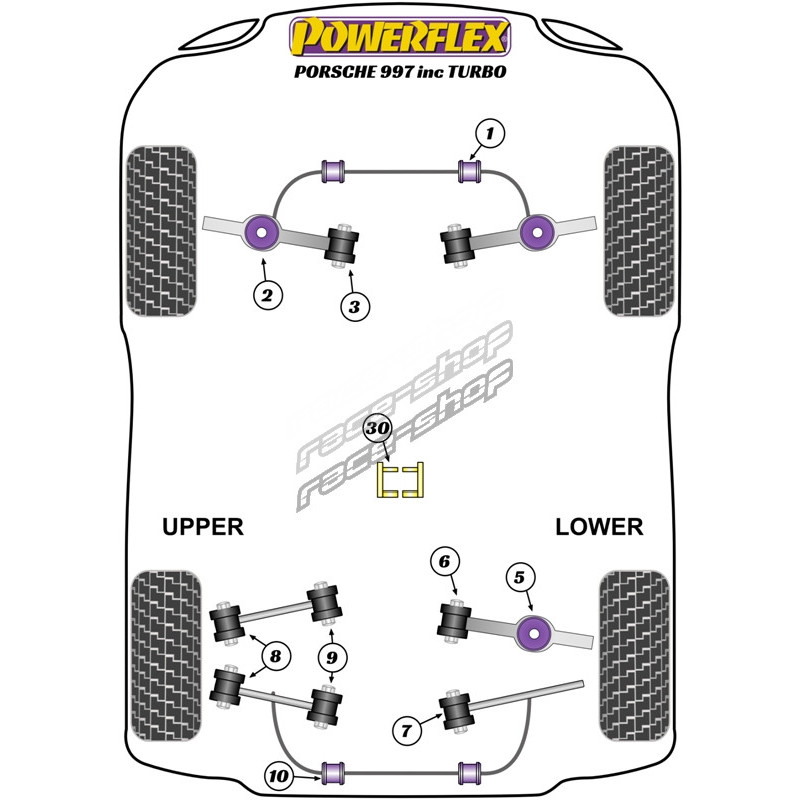 POWERFLEX

PORSCHE 997 inc TURBO

1

2

3

racer-shop
racer-shop

30

UPPER

LOWER

6

5

8

9

7

10