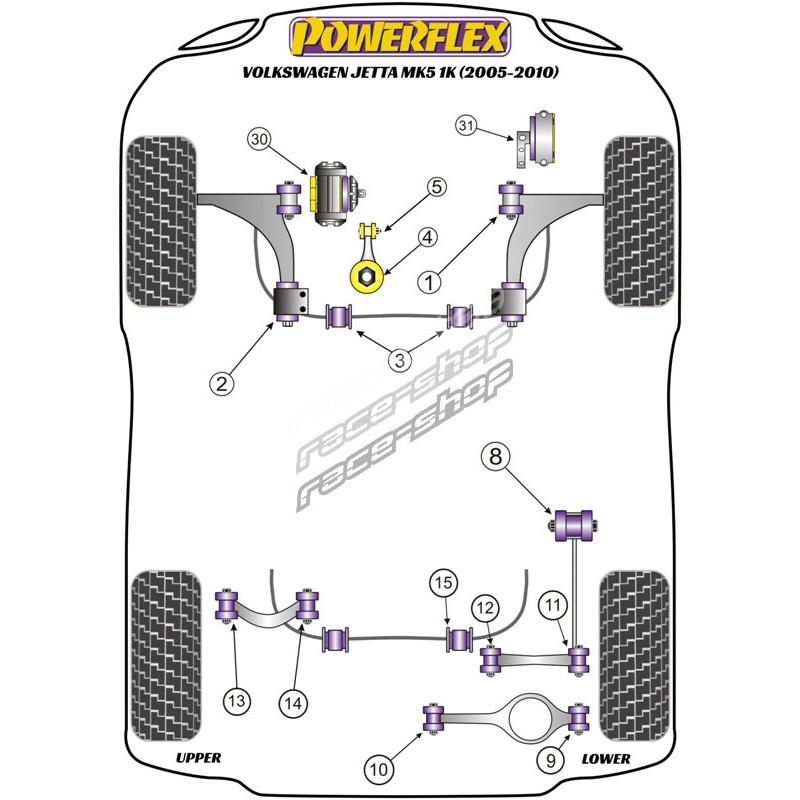 POWERFLEX
VOLKSWAGEN JETTA MK5 1K (2005-2010)

30
31
5
4
1
2
3
race-shop
race-shop
8
15
12
11
13
14
10
9
UPPER
LOWER