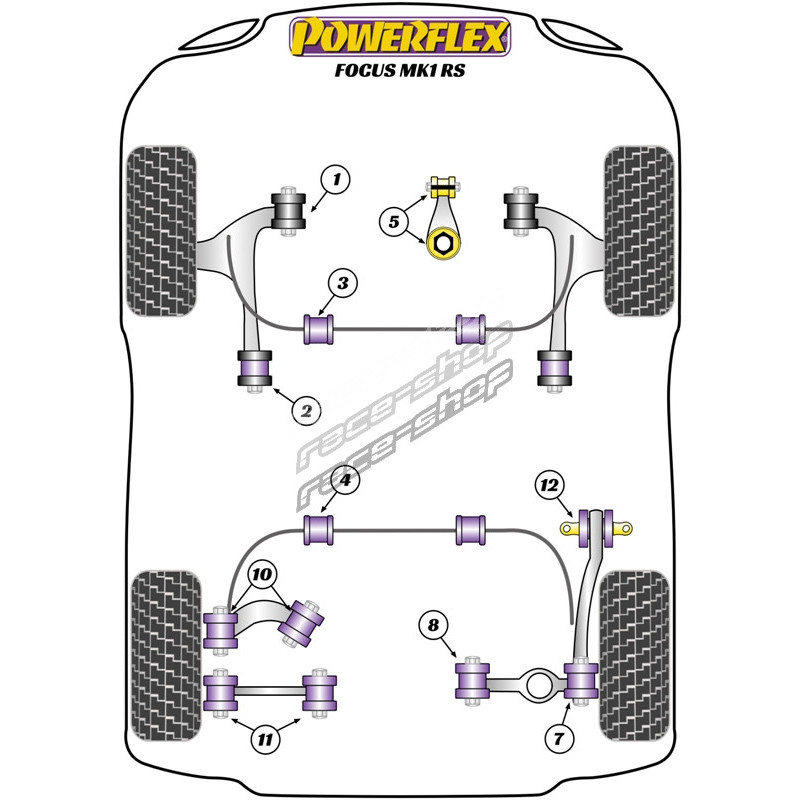 POWERFLEX
FOCUS MK1 RS

1
5
3
2
race-shop
race-shop
4
12
10
8
11
7