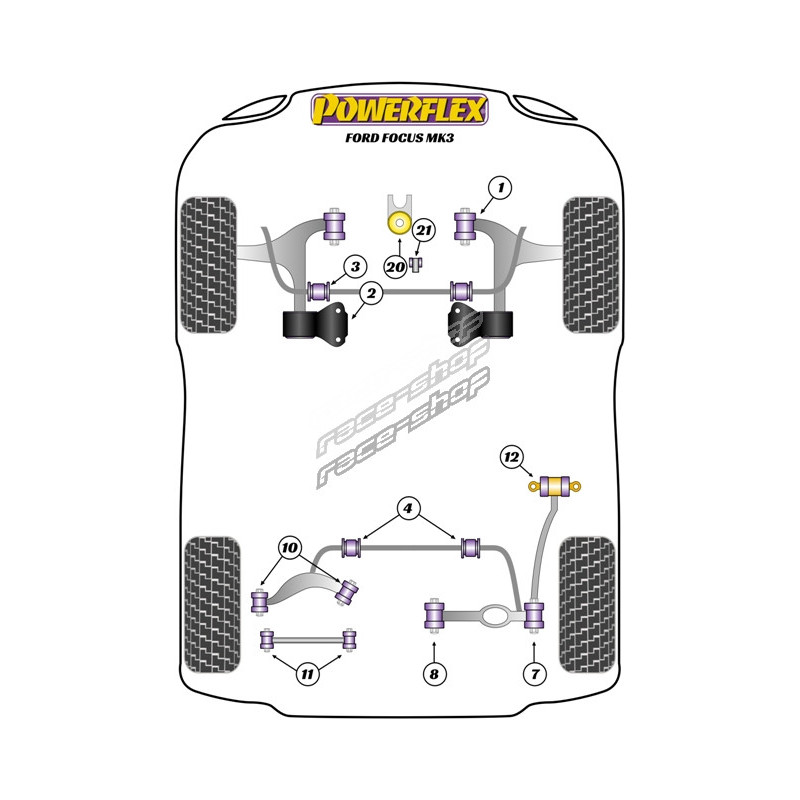 POWERFLEX
FORD FOCUS MK3

1
21
20
3
2

race-shop
race-shop

12
4
10
11
8
7