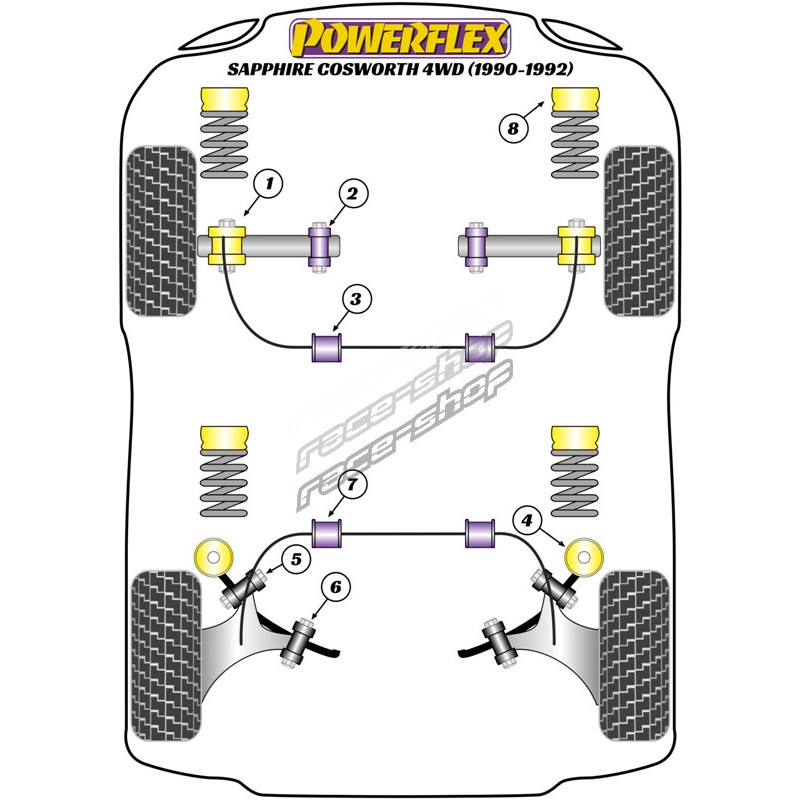 POWERFLEX
SAPPHIRE COSWORTH 4WD (1990-1992)

8
1
2
3
race-shop
race-shop
7
4
5
6