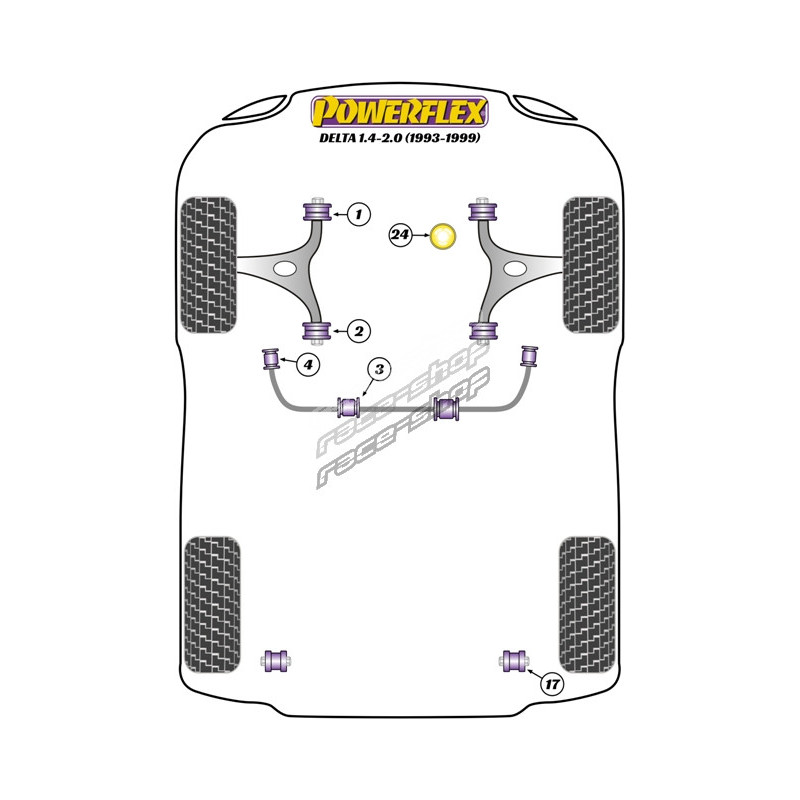 POWERFLEX
DELTA 1.4-2.0 (1993-1999)

1
24
2
4
3
race-shop
race-shop
17