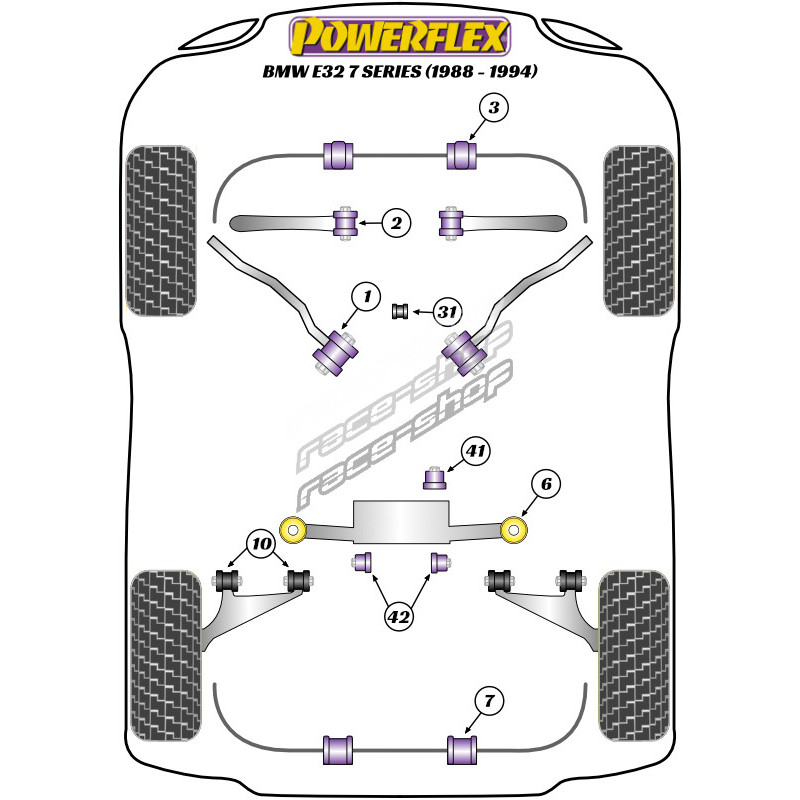 POWERFLEX
BMW E32 7 SERIES (1988 - 1994)

3
2
1
31
race-shop
race-shop
41
6
10
42
7