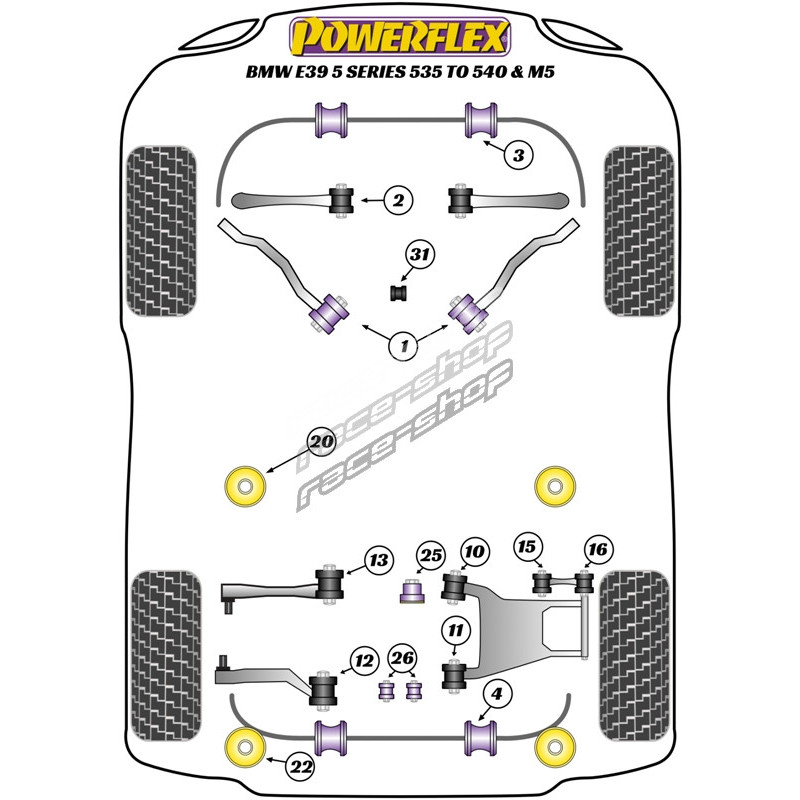 POWERFLEX
BMW E39 5 SERIES 535 TO 540 & M5

3
2
31
1
race-shop
race-shop
20
13
25
10
15
16
11
12
26
4
22