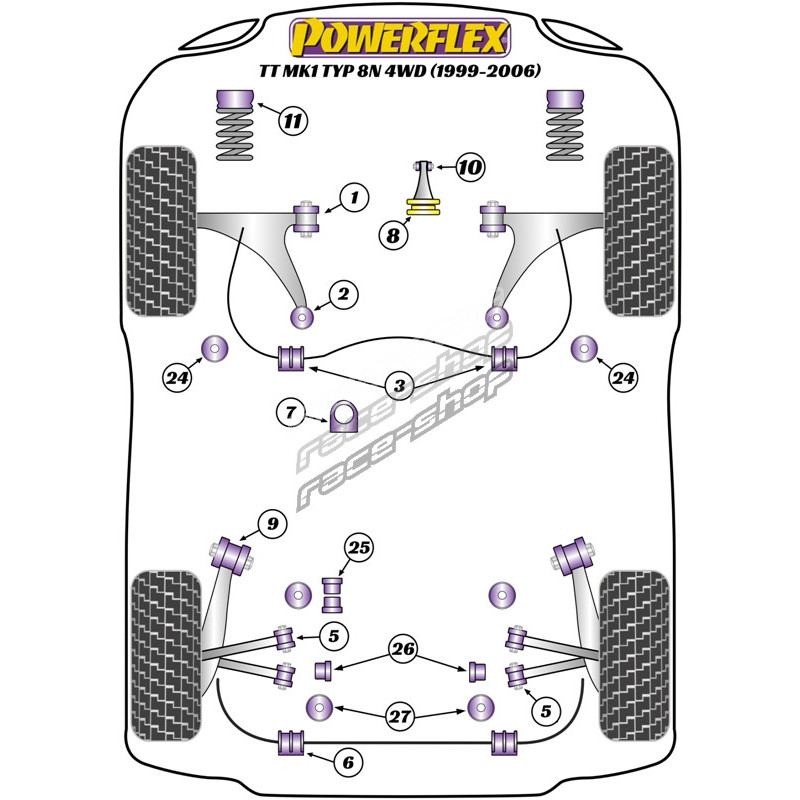 POWERFLEX
TT MK1 TYP 8N 4WD (1999-2006)

11
10
1
8
2
24
3
24
7
race-shop
race-shop
9
25
5
26
5
27
6