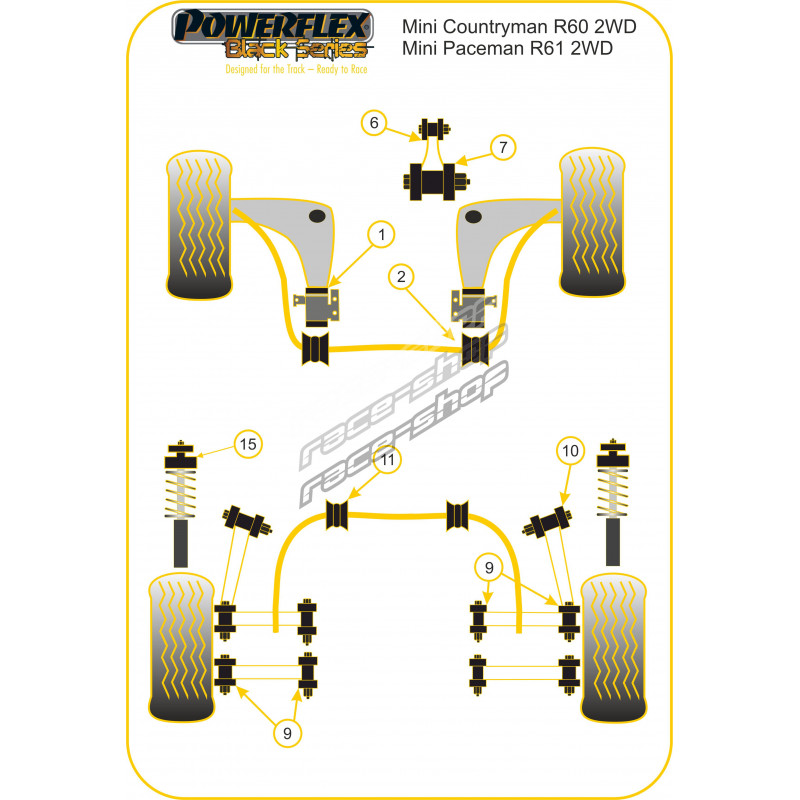 POWERFLEX
Black Series
Designed for the Track – Ready to Race

Mini Countryman R60 2WD
Mini Paceman R61 2WD

6
7
1
2
race-shop
race-shop
15
11
10
9
9