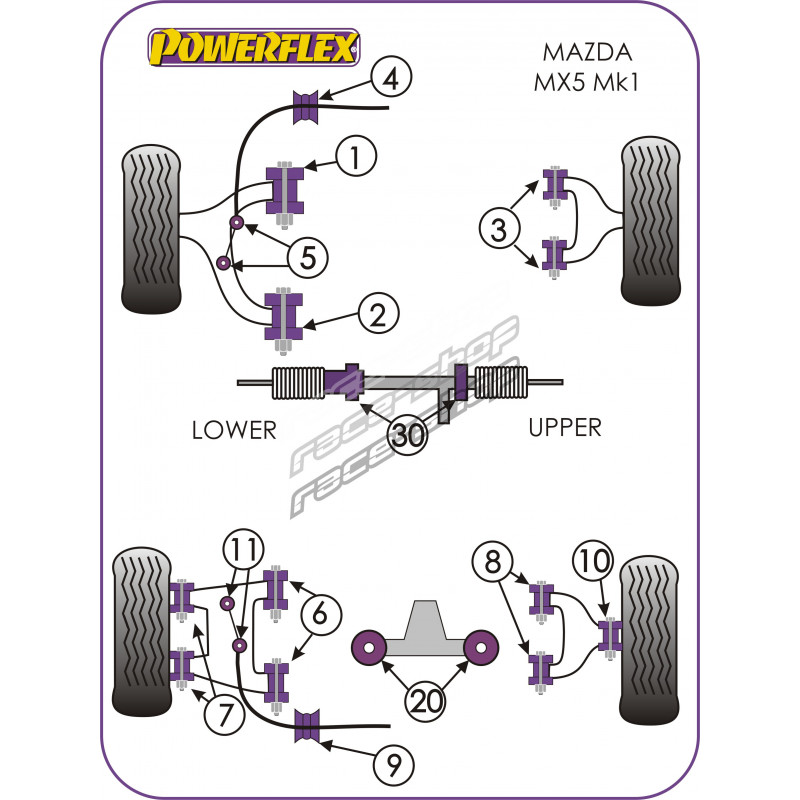 POWERFLEX

MAZDA
MX5 Mk1

4

1

3

5

2

LOWER

30

UPPER

race-shop
race-shop

11

8

10

6

7

20

9