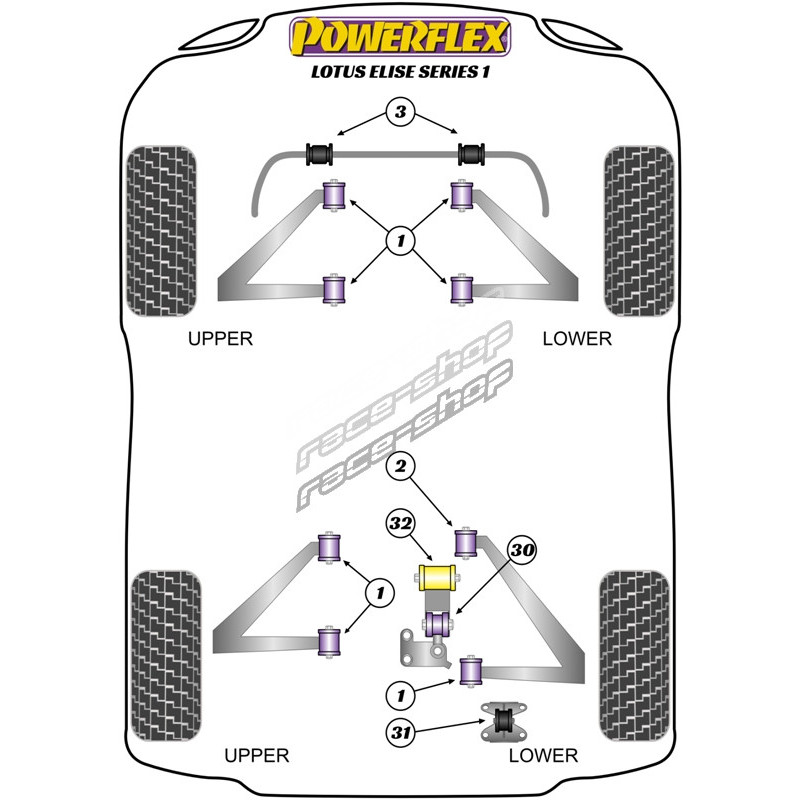 POWERFLEX
LOTUS ELISE SERIES 1

3

1

UPPER

LOWER

race-shop
race-shop

2

32

30

1

1

31

UPPER

LOWER