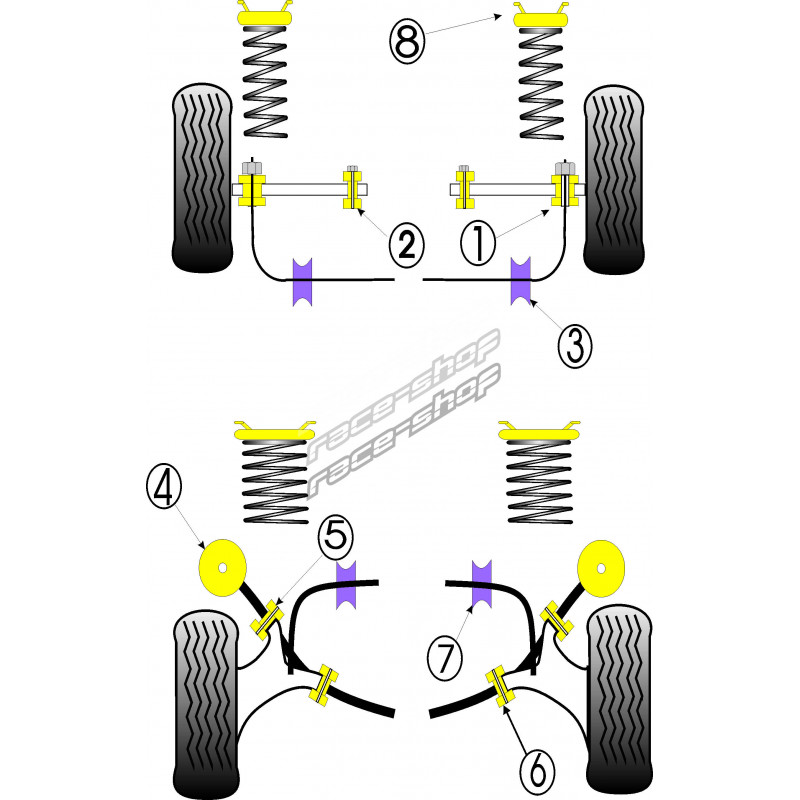 8
2
1
3
race-shop
race-shop
4
5
7
6